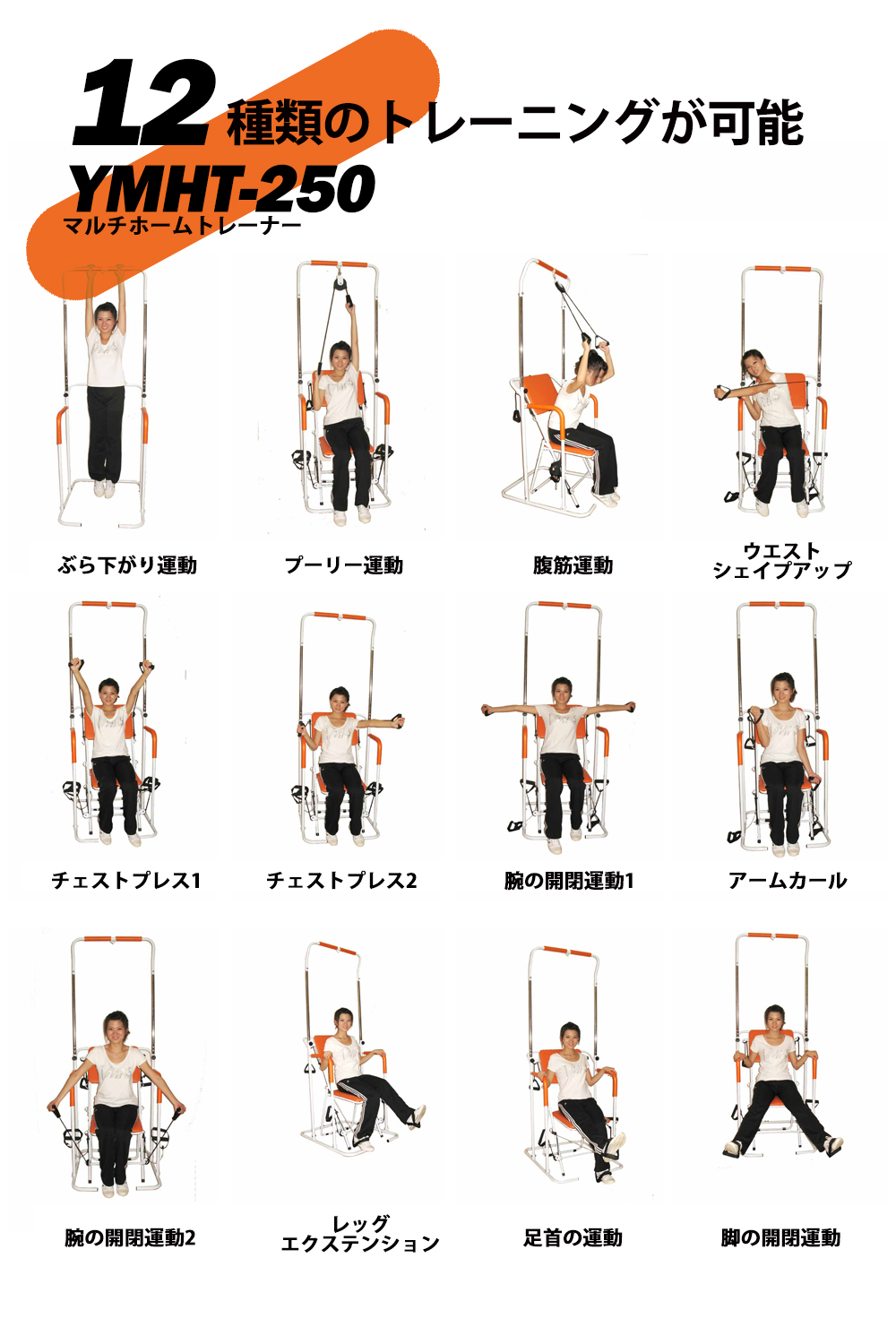 12 種類のトレーニングが可能

YMHT-250
マルチホームトレーナー

ぶら下がり運動

プーリー運動

腹筋運動

ウエスト
シェイプアップ

チェストプレス1

チェストプレス2

腕の開閉運動1

アームカール

腕の開閉運動2

レッグ
エクステンション

足首の運動

脚の開閉運動